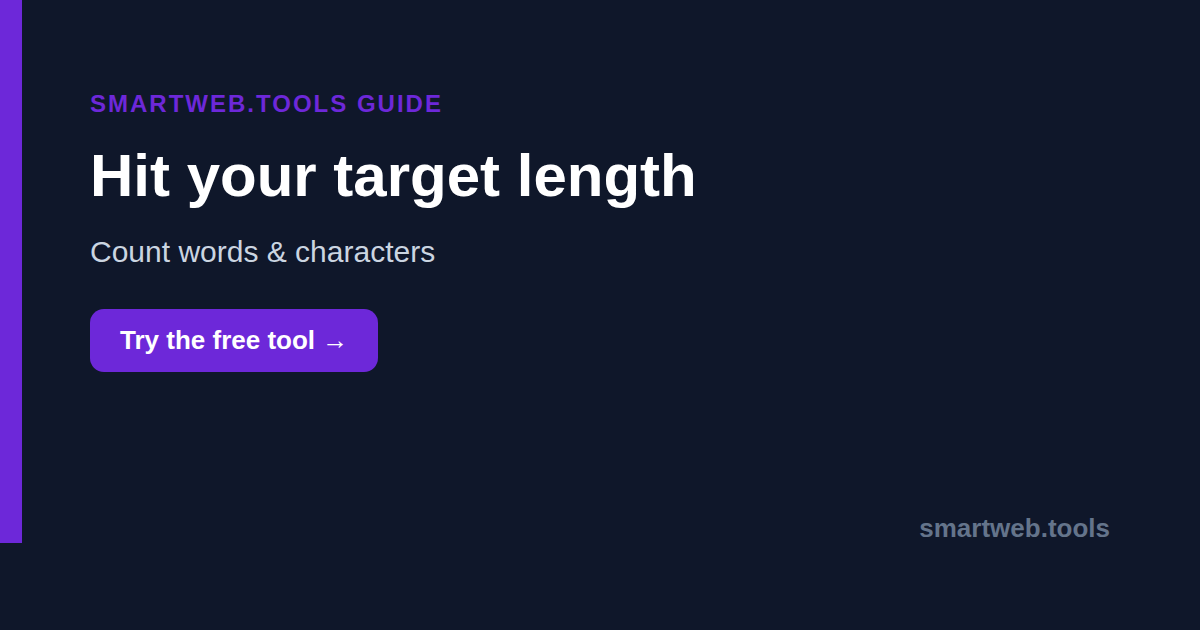 SMARTWEB.TOOLS GUIDE

Hit your target length

Count words & characters

Try the free tool →

smartweb.tools